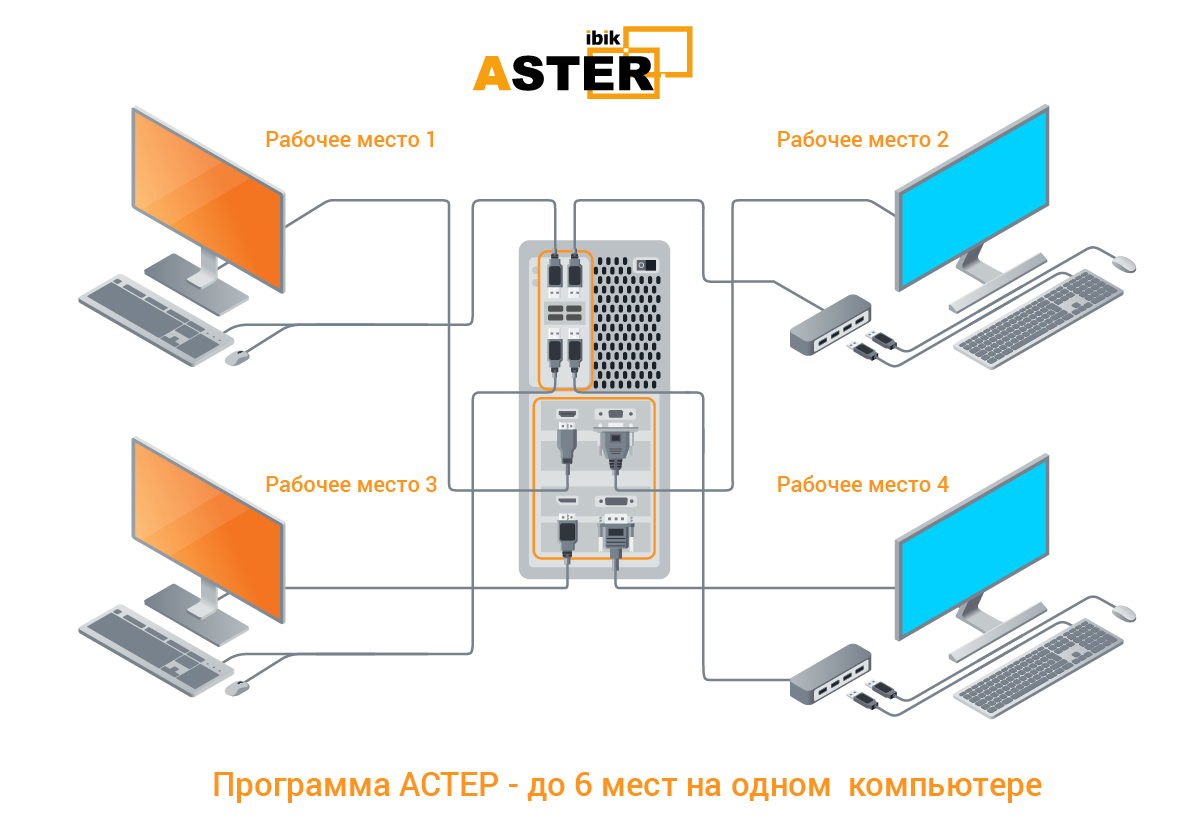 ibik ASTER

Рабочее место 1

Рабочее место 2

Рабочее место 3

Рабочее место 4

Программа АСТЕР - до 6 мест на одном компьютере